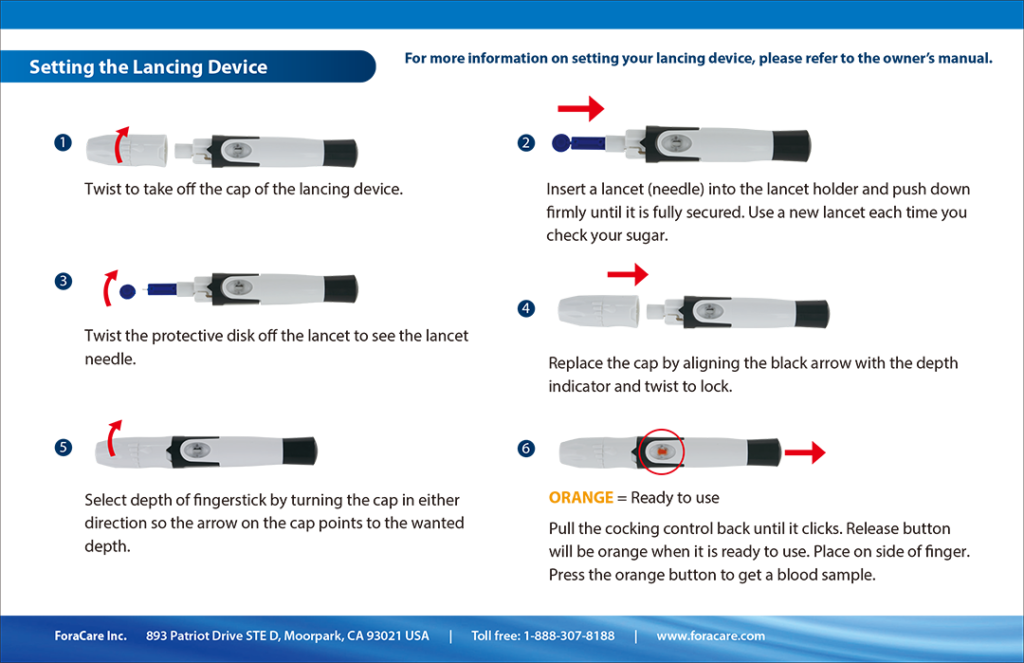 Setting the Lancing Device

For more information on setting your lancing device, please refer to the owner's manual.

1 Twist to take off the cap of the lancing device.

2 Insert a lancet (needle) into the lancet holder and push down firmly until it is fully secured. Use a new lancet each time you check your sugar.

3 Twist the protective disk off the lancet to see the lancet needle.

4 Replace the cap by aligning the black arrow with the depth indicator and twist to lock.

5 Select depth of fingerstick by turning the cap in either direction so the arrow on the cap points to the wanted depth.

6 ORANGE = Ready to use

Pull the cocking control back until it clicks. Release button will be orange when it is ready to use. Place on side of finger. Press the orange button to get a blood sample.

ForaCare Inc. 893 Patriot Drive STE D, Moorpark, CA 93021 USA | Toll free: 1-888-307-8188 | www.foracare.com