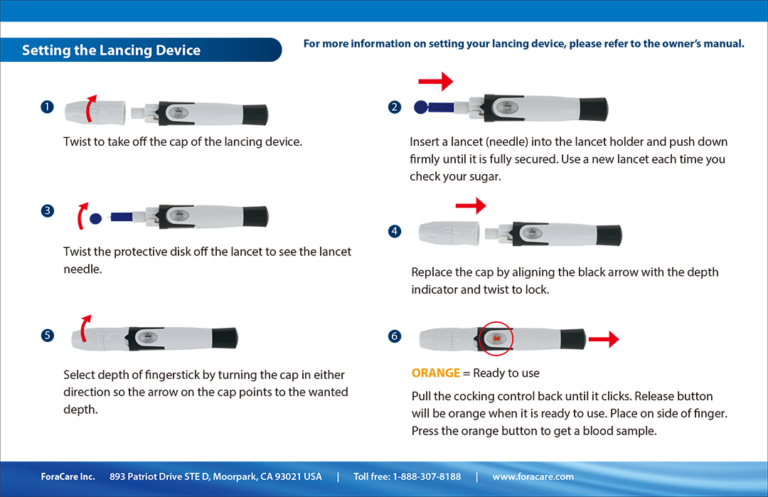 Setting the Lancing Device

For more information on setting your lancing device, please refer to the owner's manual.

1 Twist to take off the cap of the lancing device.

2 Insert a lancet (needle) into the lancet holder and push down firmly until it is fully secured. Use a new lancet each time you check your sugar.

3 Twist the protective disk off the lancet to see the lancet needle.

4 Replace the cap by aligning the black arrow with the depth indicator and twist to lock.

5 Select depth of fingerstick by turning the cap in either direction so the arrow on the cap points to the wanted depth.

6 ORANGE = Ready to use

Pull the cocking control back until it clicks. Release button will be orange when it is ready to use. Place on side of finger. Press the orange button to get a blood sample.

ForaCare Inc. 893 Patriot Drive STE D, Moorpark, CA 93021 USA | Toll free: 1-888-307-8188 | www.foracare.com